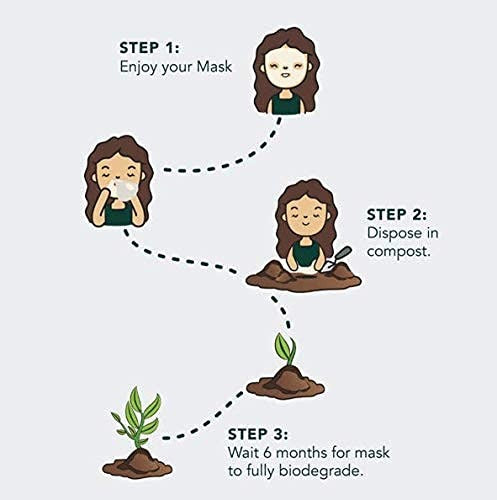 STEP 1:
Enjoy your Mask

STEP 2:
Dispose in compost.

STEP 3:
Wait 6 months for mask to fully biodegrade.